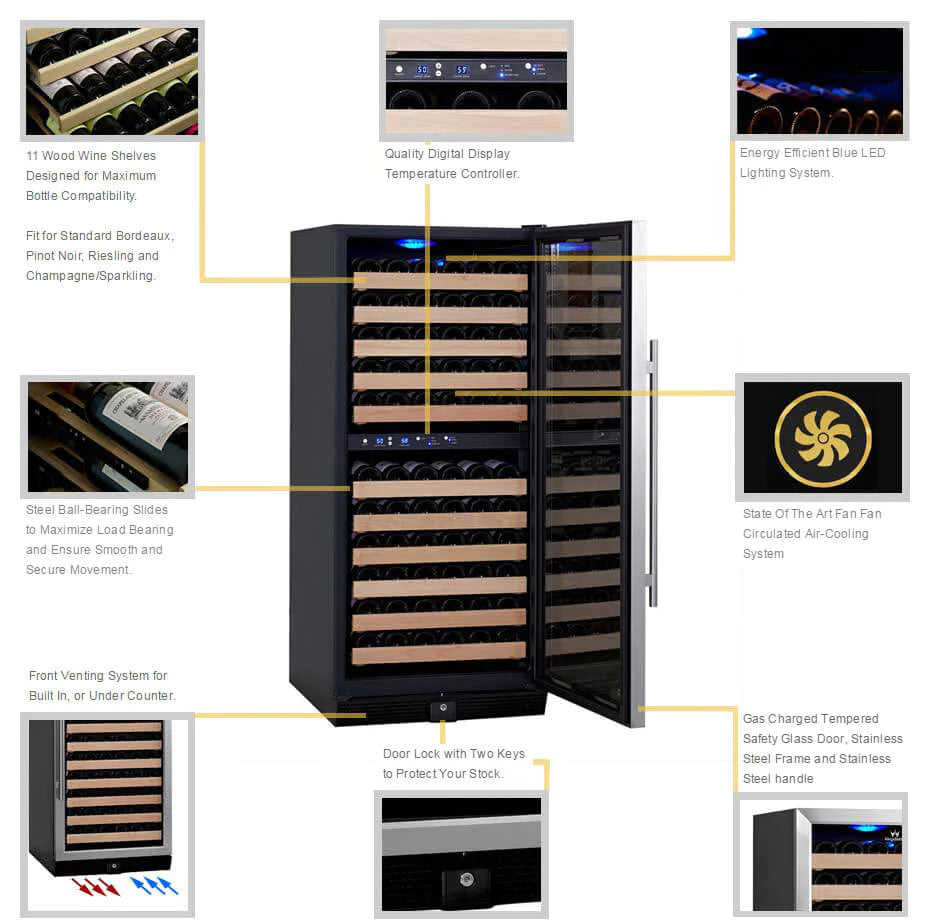 11 Wood Wine Shelves Designed for Maximum Bottle Compatibility.

Fit for Standard Bordeaux, Pinot Noir, Riesling and Champagne/Sparkling.

Quality Digital Display Temperature Controller.

Energy Efficient Blue LED Lighting System.

Steel Ball-Bearing Slides to Maximize Load Bearing and Ensure Smooth and Secure Movement.

State Of The Art Fan Fan Circulated Air-Cooling System

Front Venting System for Built In, or Under Counter.

Door Lock with Two Keys to Protect Your Stock.

Gas Charged Tempered Safety Glass Door, Stainless Steel Frame and Stainless Steel handle